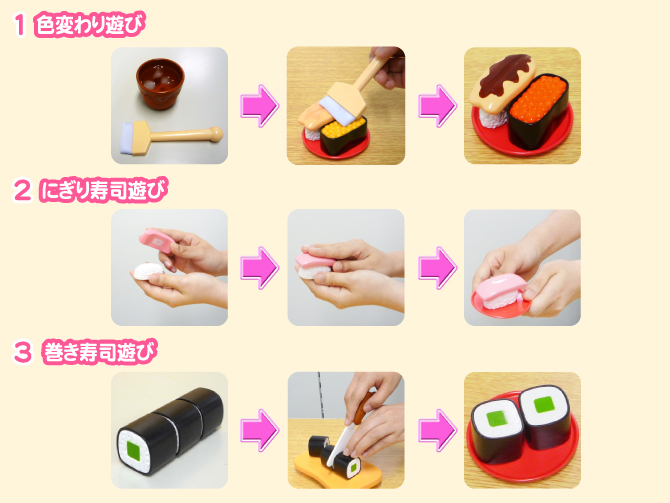 1 色変わり遊び

2 にぎり寿司遊び

3 巻き寿司遊び